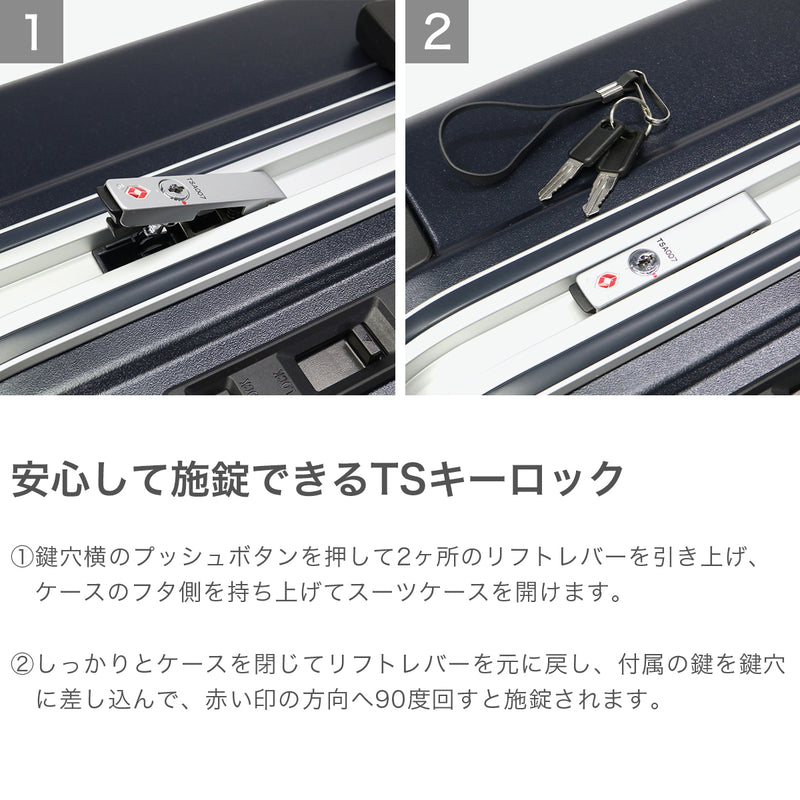 1

TSA007

2

TSA007

安心して施錠できるTSキーロック

①鍵穴横のプッシュボタンを押して2ヶ所のリフトレバーを引き上げ、ケースのフタ側を持ち上げてスーツケースを開けます。

②しっかりとケースを閉じてリフトレバーを元に戻し、付属の鍵を鍵穴に差し込んで、赤い印の方向へ90度回すと施錠されます。