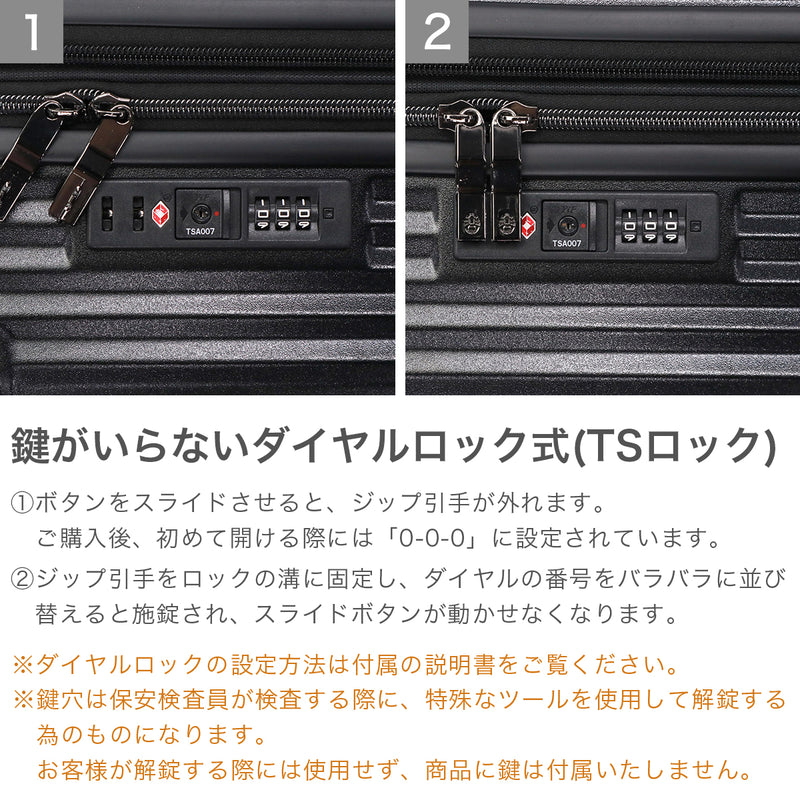 1

TSA007

2

TSA007

鍵がいらないダイヤルロック式(TSロック)

①ボタンをスライドさせると、ジップ引手が外れます。
ご購入後、初めて開ける際には「0-0-0」に設定されています。

②ジップ引手をロックの溝に固定し、ダイヤルの番号をバラバラに並び替えると施錠され、スライドボタンが動かせなくなります。

※ダイヤルロックの設定方法は付属の説明書をご覧ください。
※鍵穴は保安検査員が検査する際に、特殊なツールを使用して解錠する為のものになります。
お客様が解錠する際には使用せず、商品に鍵は付属いたしません。