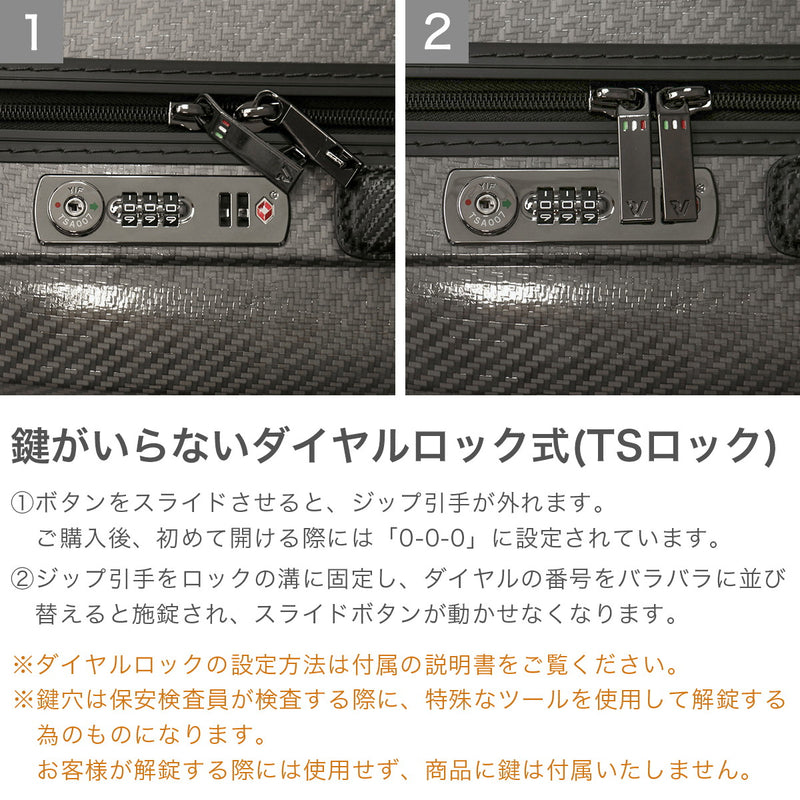 1

YIF
TSA007

2

YIF
TSA007

鍵がいらないダイヤルロック式(TSロック)

①ボタンをスライドさせると、ジップ引手が外れます。
ご購入後、初めて開ける際には「0-0-0」に設定されています。

②ジップ引手をロックの溝に固定し、ダイヤルの番号をバラバラに並び替えると施錠され、スライドボタンが動かせなくなります。

※ダイヤルロックの設定方法は付属の説明書をご覧ください。
※鍵穴は保安検査員が検査する際に、特殊なツールを使用して解錠する為のものになります。
お客様が解錠する際には使用せず、商品に鍵は付属いたしません。