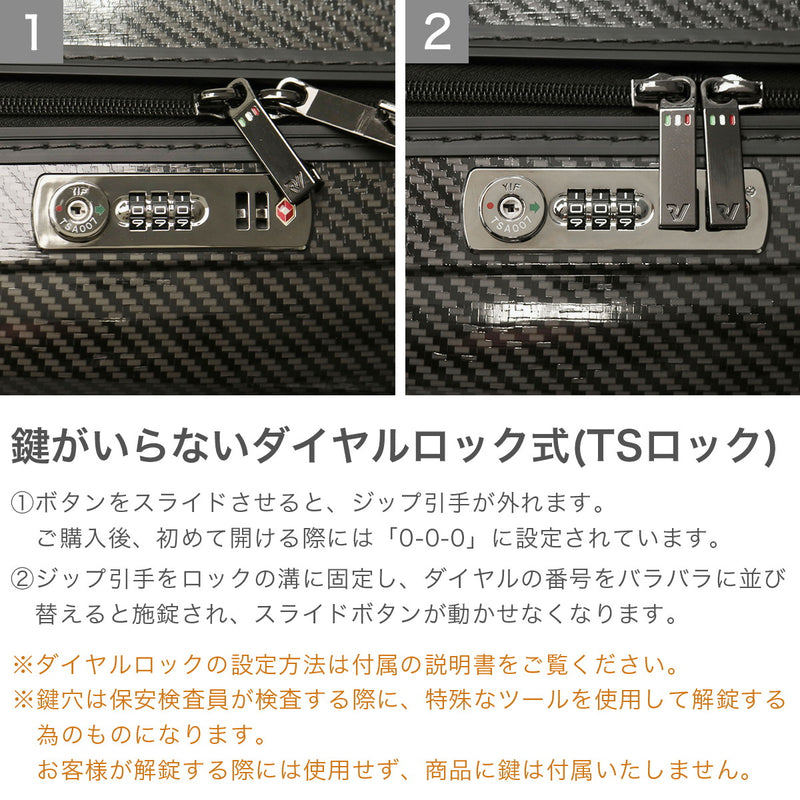 1

YIF
TSA007

2

YIF
TSA007

鍵がいらないダイヤルロック式(TSロック)

①ボタンをスライドさせると、ジップ引手が外れます。
ご購入後、初めて開ける際には「0-0-0」に設定されています。

②ジップ引手をロックの溝に固定し、ダイヤルの番号をバラバラに並び替えると施錠され、スライドボタンが動かせなくなります。

※ダイヤルロックの設定方法は付属の説明書をご覧ください。

※鍵穴は保安検査員が検査する際に、特殊なツールを使用して解錠する為のものになります。
お客様が解錠する際には使用せず、商品に鍵は付属いたしません。