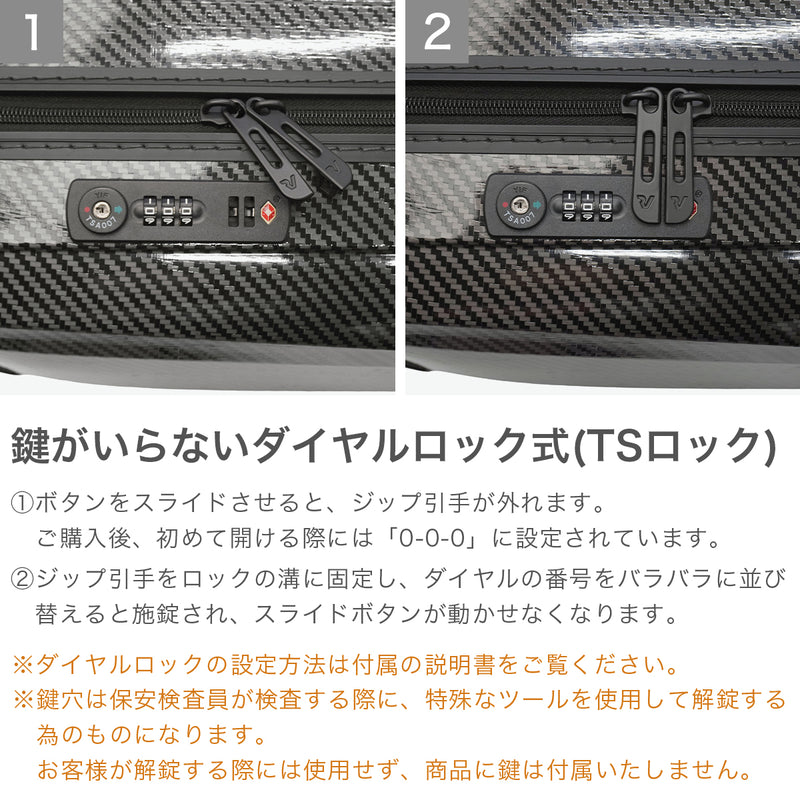 1

TSA007

2

TSA007

鍵がいらないダイヤルロック式(TSロック)

①ボタンをスライドさせると、ジップ引手が外れます。
ご購入後、初めて開ける際には「0-0-0」に設定されています。

②ジップ引手をロックの溝に固定し、ダイヤルの番号をバラバラに並び替えると施錠され、スライドボタンが動かせなくなります。

※ダイヤルロックの設定方法は付属の説明書をご覧ください。
※鍵穴は保安検査員が検査する際に、特殊なツールを使用して解錠する為のものになります。
お客様が解錠する際には使用せず、商品に鍵は付属いたしません。