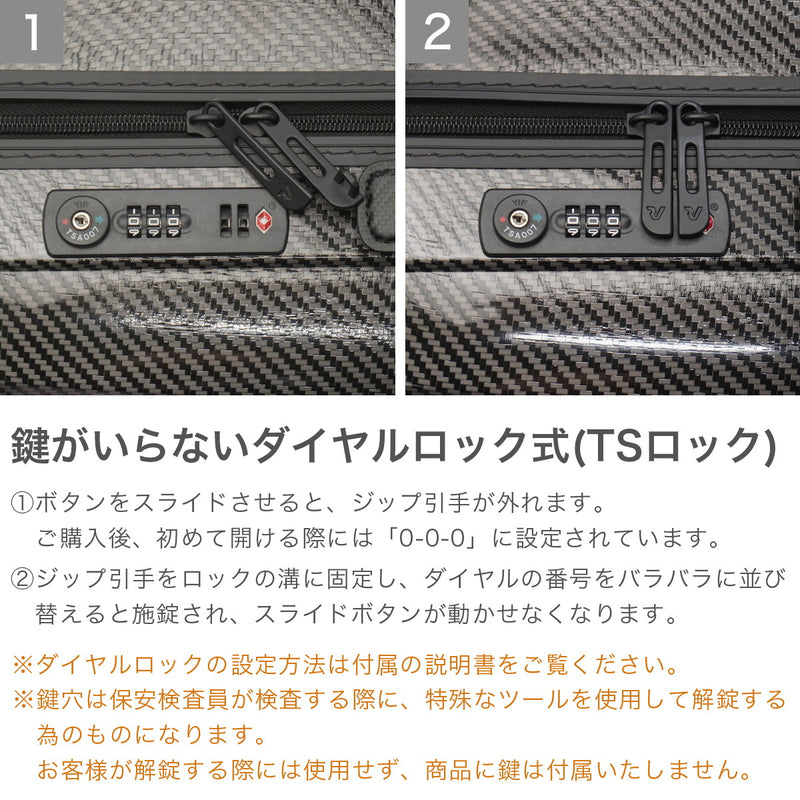 1

TSA007

2

TSA007

鍵がいらないダイヤルロック式(TSロック)

①ボタンをスライドさせると、ジップ引手が外れます。
ご購入後、初めて開ける際には「0-0-0」に設定されています。

②ジップ引手をロックの溝に固定し、ダイヤルの番号をバラバラに並び替えると施錠され、スライドボタンが動かせなくなります。

※ダイヤルロックの設定方法は付属の説明書をご覧ください。
※鍵穴は保安検査員が検査する際に、特殊なツールを使用して解錠する為のものになります。
お客様が解錠する際には使用せず、商品に鍵は付属いたしません。