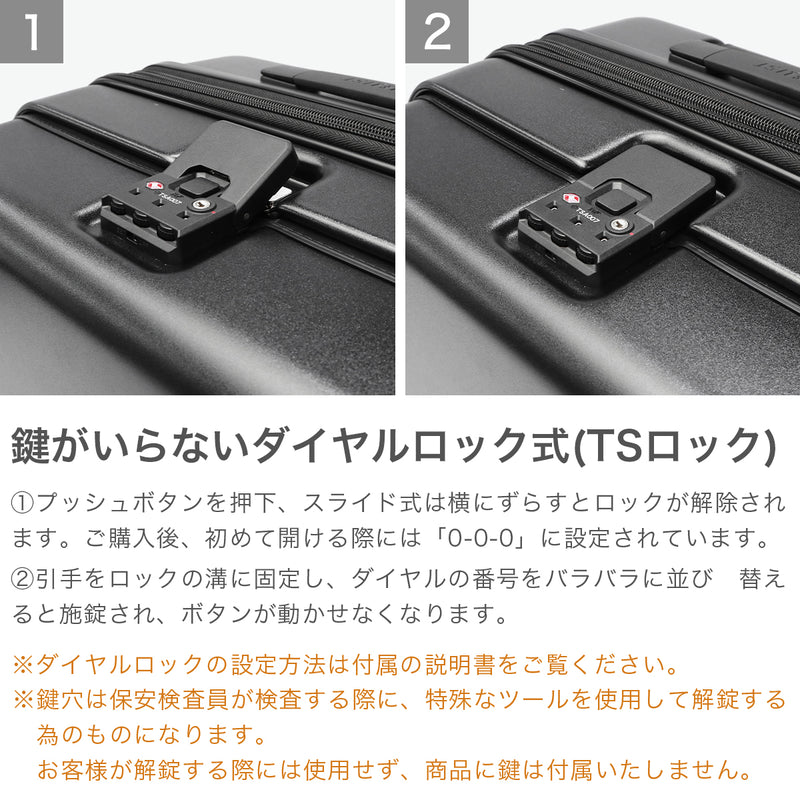 1

TSA007

2

TSA007

鍵がいらないダイヤルロック式(TSロック)

①プッシュボタンを押下、スライド式は横にずらすとロックが解除されます。ご購入後、初めて開ける際には「0-0-0」に設定されています。

②引手をロックの溝に固定し、ダイヤルの番号をバラバラに並び　替えると施錠され、ボタンが動かせなくなります。

※ダイヤルロックの設定方法は付属の説明書をご覧ください。

※鍵穴は保安検査員が検査する際に、特殊なツールを使用して解錠する為のものになります。
お客様が解錠する際には使用せず、商品に鍵は付属いたしません。