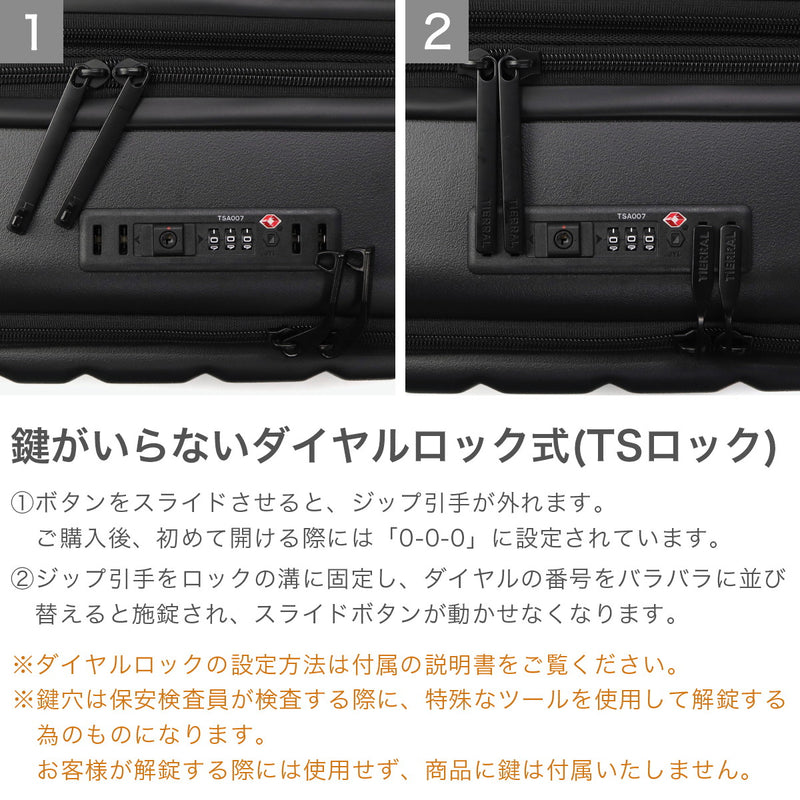 1

TSA007

2

TSA007

TIERRAL TIERRAL

TIERRAL TIERRAL

鍵がいらないダイヤルロック式(TSロック)

①ボタンをスライドさせると、ジップ引手が外れます。
ご購入後、初めて開ける際には「0-0-0」に設定されています。

②ジップ引手をロックの溝に固定し、ダイヤルの番号をバラバラに並び替えると施錠され、スライドボタンが動かせなくなります。

※ダイヤルロックの設定方法は付属の説明書をご覧ください。
※鍵穴は保安検査員が検査する際に、特殊なツールを使用して解錠する為のものになります。
お客様が解錠する際には使用せず、商品に鍵は付属いたしません。